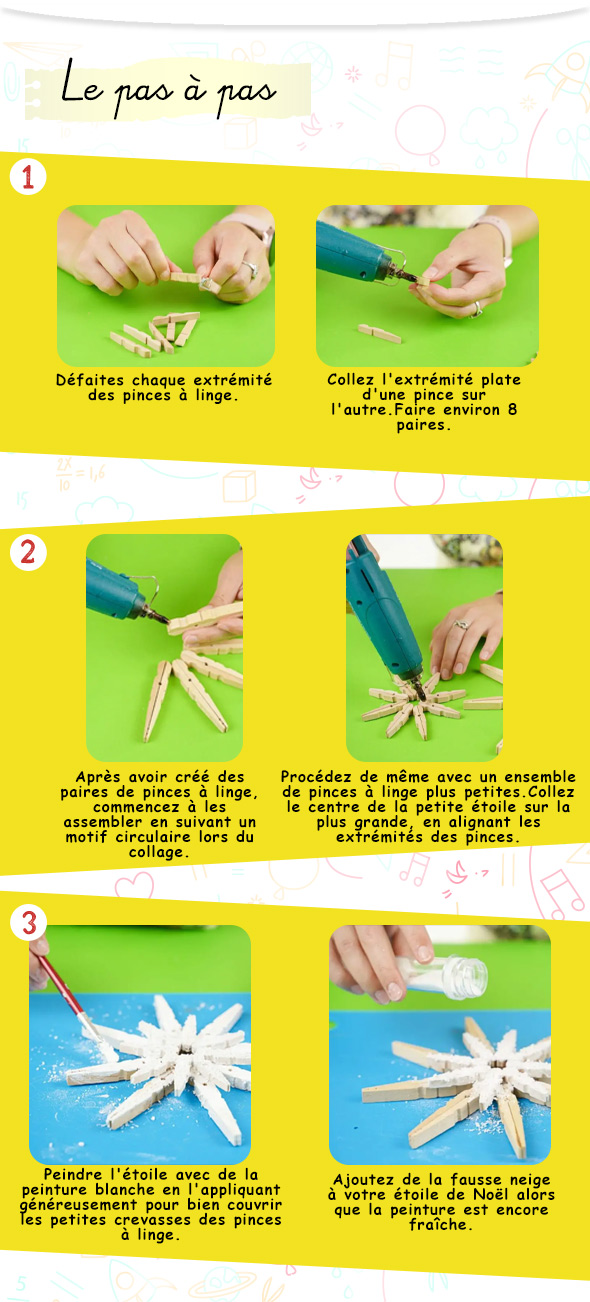 Le pas à pas

1

Défaites chaque extrémité des pinces à linge.

Collez l'extrémité plate d'une pince sur l'autre.Faire environ 8 paires.

2

Après avoir créé des paires de pinces à linge, commencez à les assembler en suivant un motif circulaire lors du collage.

Procédez de même avec un ensemble de pinces à linge plus petites.Collez le centre de la petite étoile sur la plus grande, en alignant les extrémités des pinces.

3

Peindre l'étoile avec de la peinture blanche en l'appliquant généreusement pour bien couvrir les petites crevasses des pinces à linge.

Ajoutez de la fausse neige à votre étoile de Noël alors que la peinture est encore fraîche.